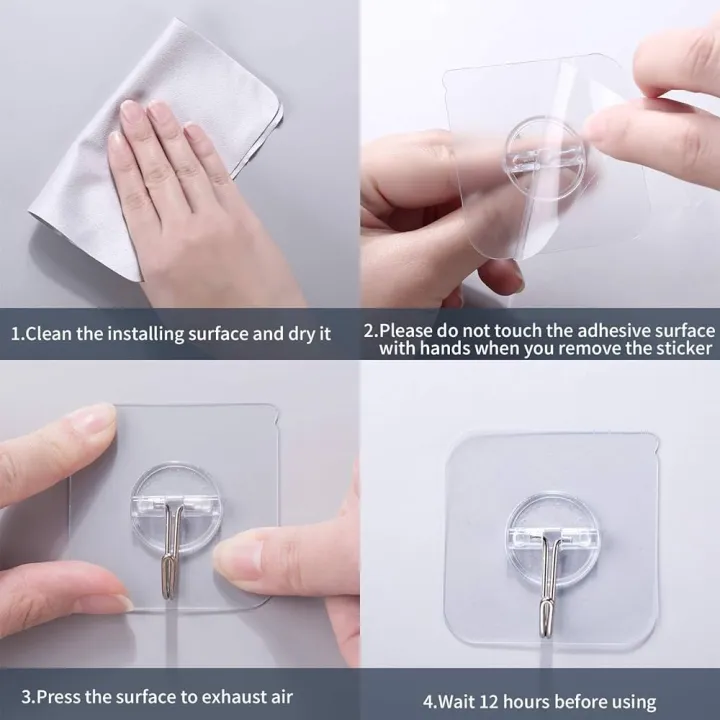 1.Clean the installing surface and dry it

2.Please do not touch the adhesive surface with hands when you remove the sticker

3.Press the surface to exhaust air

4.Wait 12 hours before using